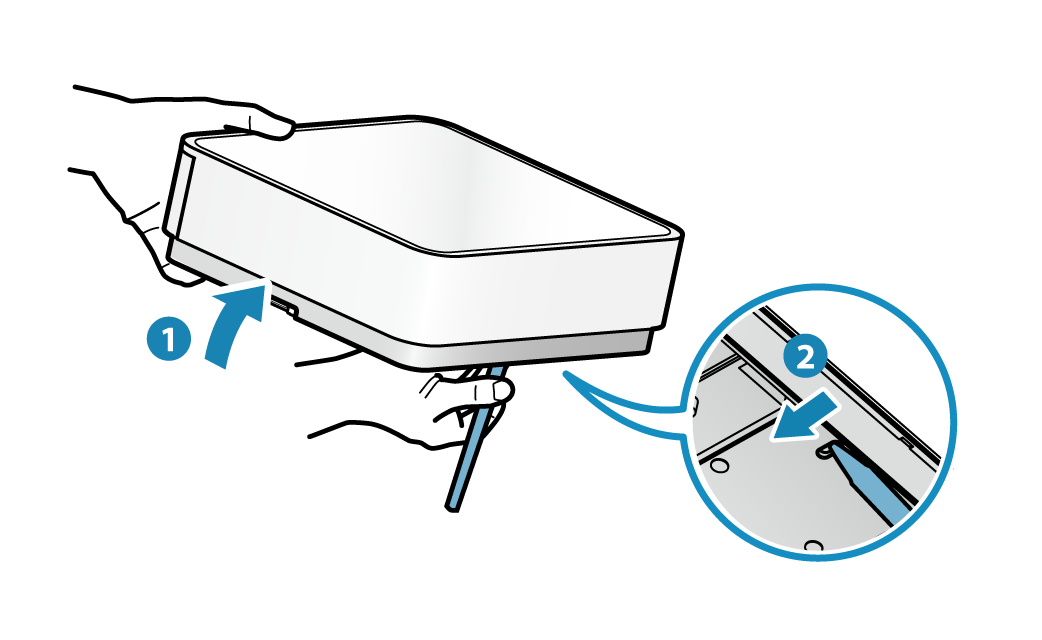 1
2